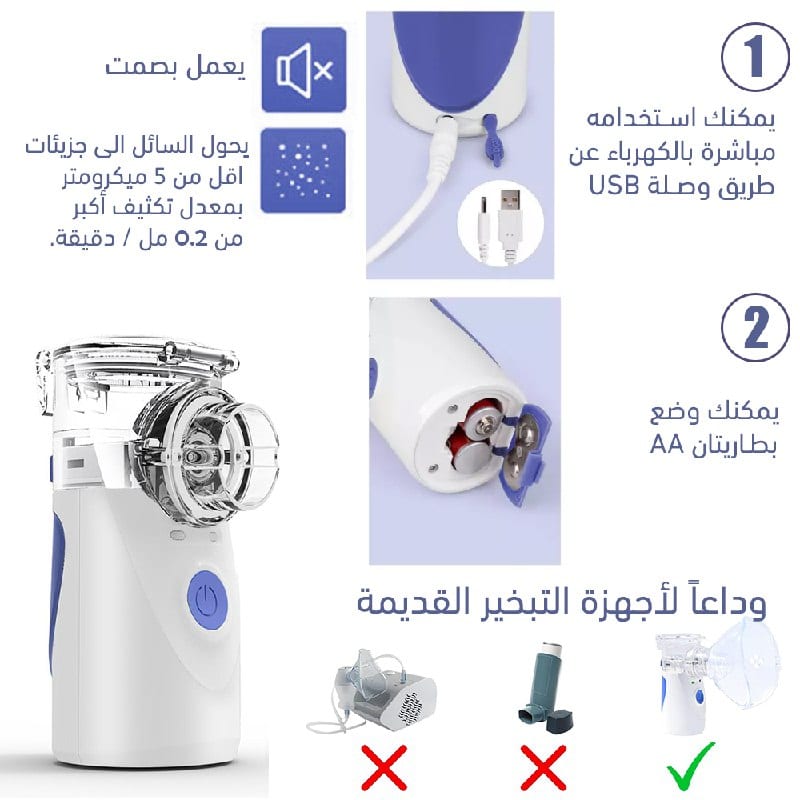 1

يمكنك استخدامه مباشرة بالكهرباء عن طريق وصلة USB

يعمل بصمت

يحول السائل الى جزيئات اقل من 5 ميكرومتر بمعدل تكثيف أكبر من 0.2 مل / دقيقة.

2

يمكنك وضع بطاريتان AA

وداعاً لأجهزة التبخير القديمة