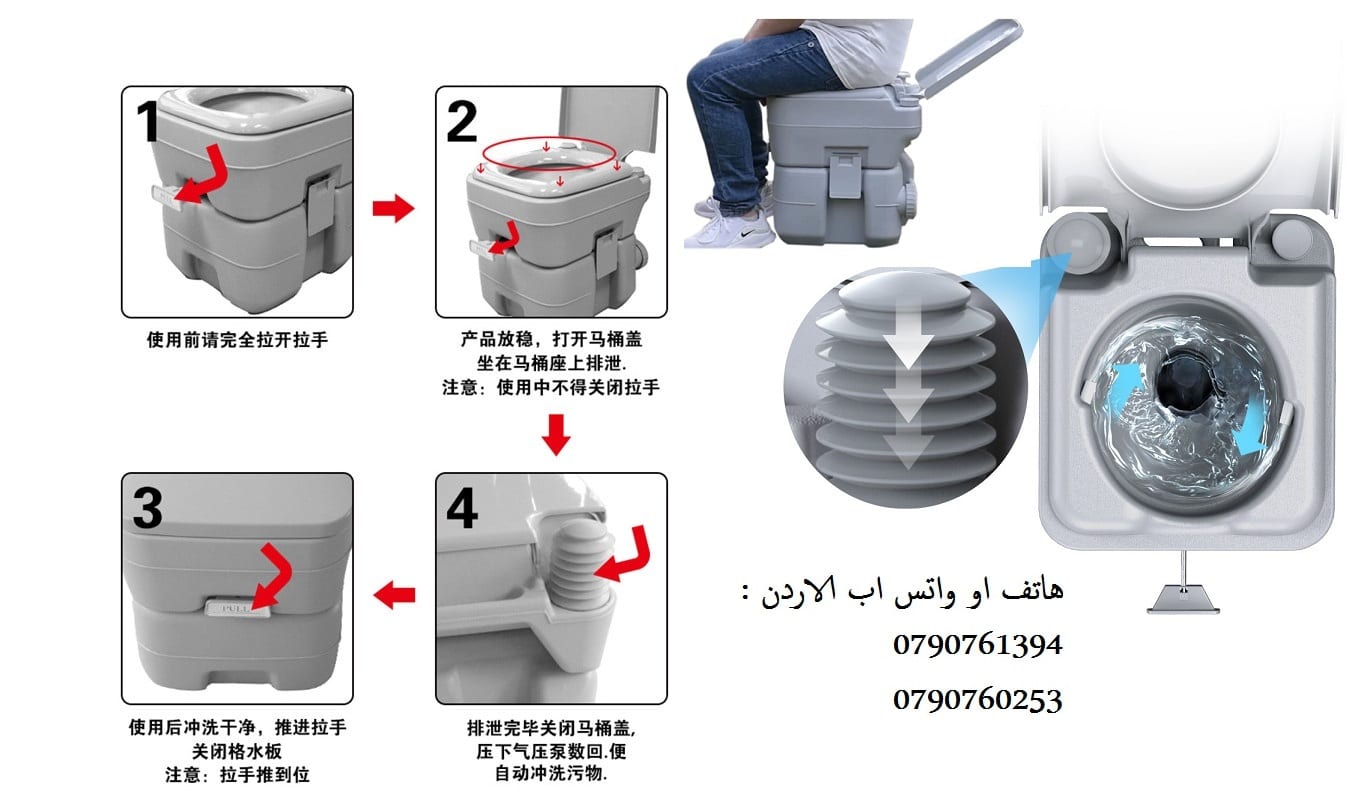 1

使用前请完全拉开拉手

2

产品放稳，打开马桶盖
坐在马桶座上排泄.
注意：使用中不得关闭拉手

3

PULL

使用后冲洗干净，推进拉手
关闭格水板
注意：拉手推到位

4

排泄完毕关闭马桶盖，
压下气压泵数回.便
自动冲洗污物.

هاتف او واتس اب الاردن :
0790761394
0790760253