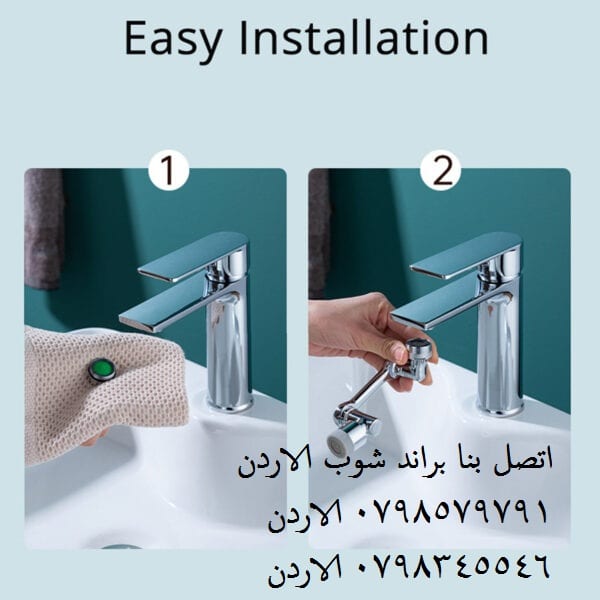 Easy Installation

1

2

اتصل بنا براند شوب الاردن

٠٧٩٨٥٧٩٧٩١ الاردن

٠٧٩٨٣٤٥٥٤٦ الاردن